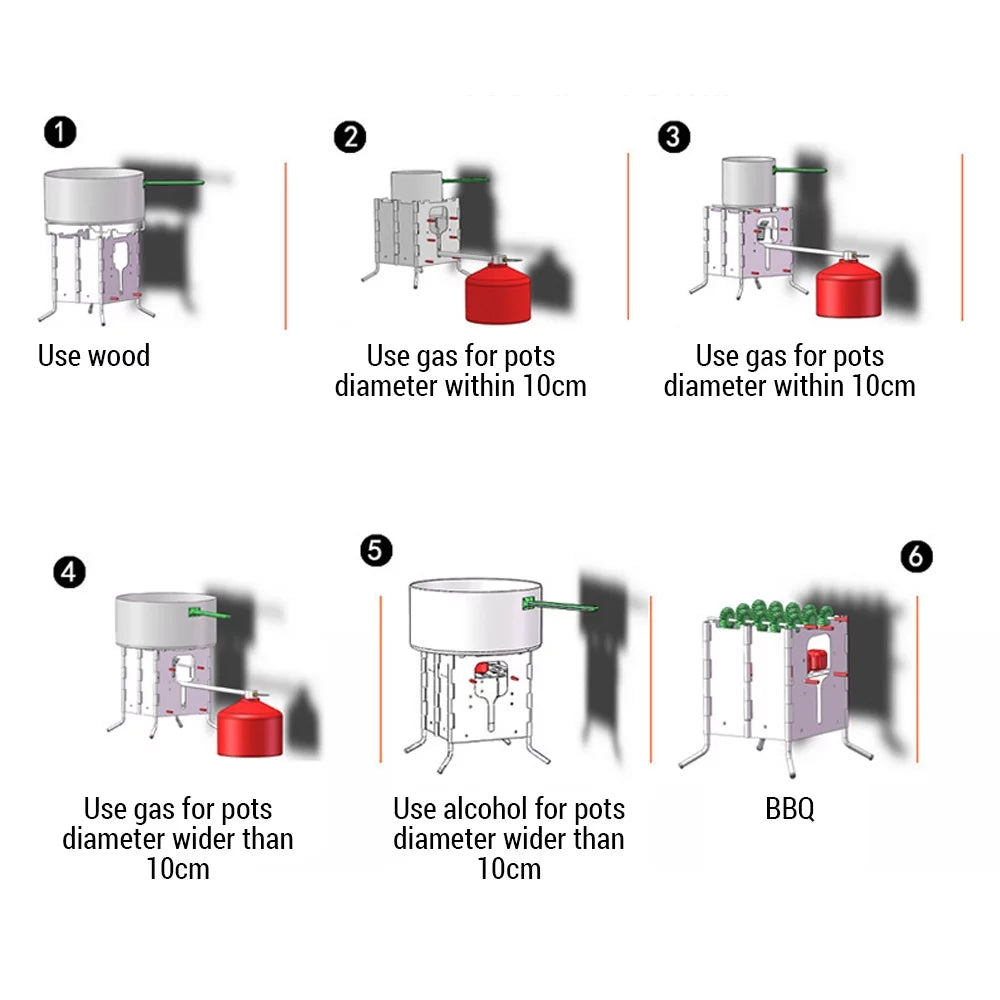 1

Use wood

2

Use gas for pots diameter within 10cm

3

Use gas for pots diameter within 10cm

4

Use gas for pots diameter wider than 10cm

5

Use alcohol for pots diameter wider than 10cm

6

BBQ